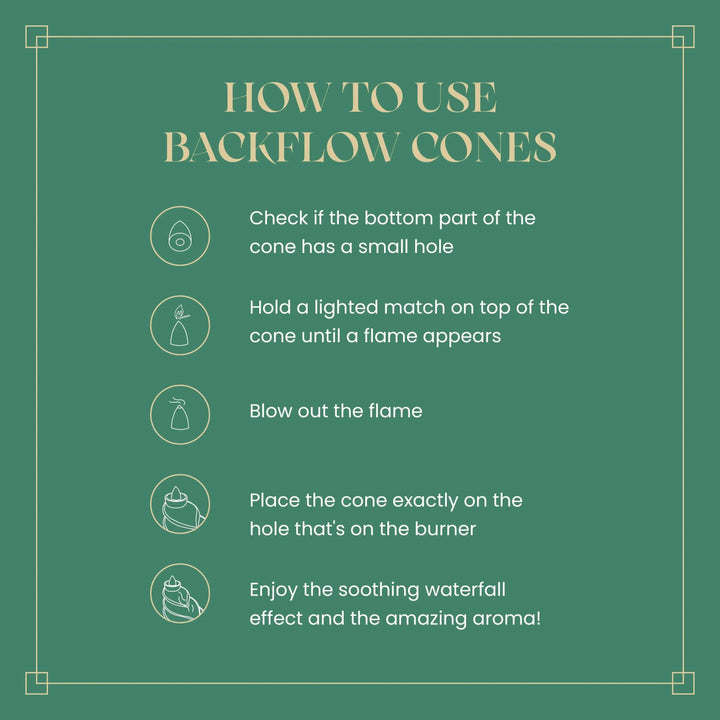 HOW TO USE BACKFLOW CONES

Check if the bottom part of the cone has a small hole

Hold a lighted match on top of the cone until a flame appears

Blow out the flame

Place the cone exactly on the hole that's on the burner

Enjoy the soothing waterfall effect and the amazing aroma!